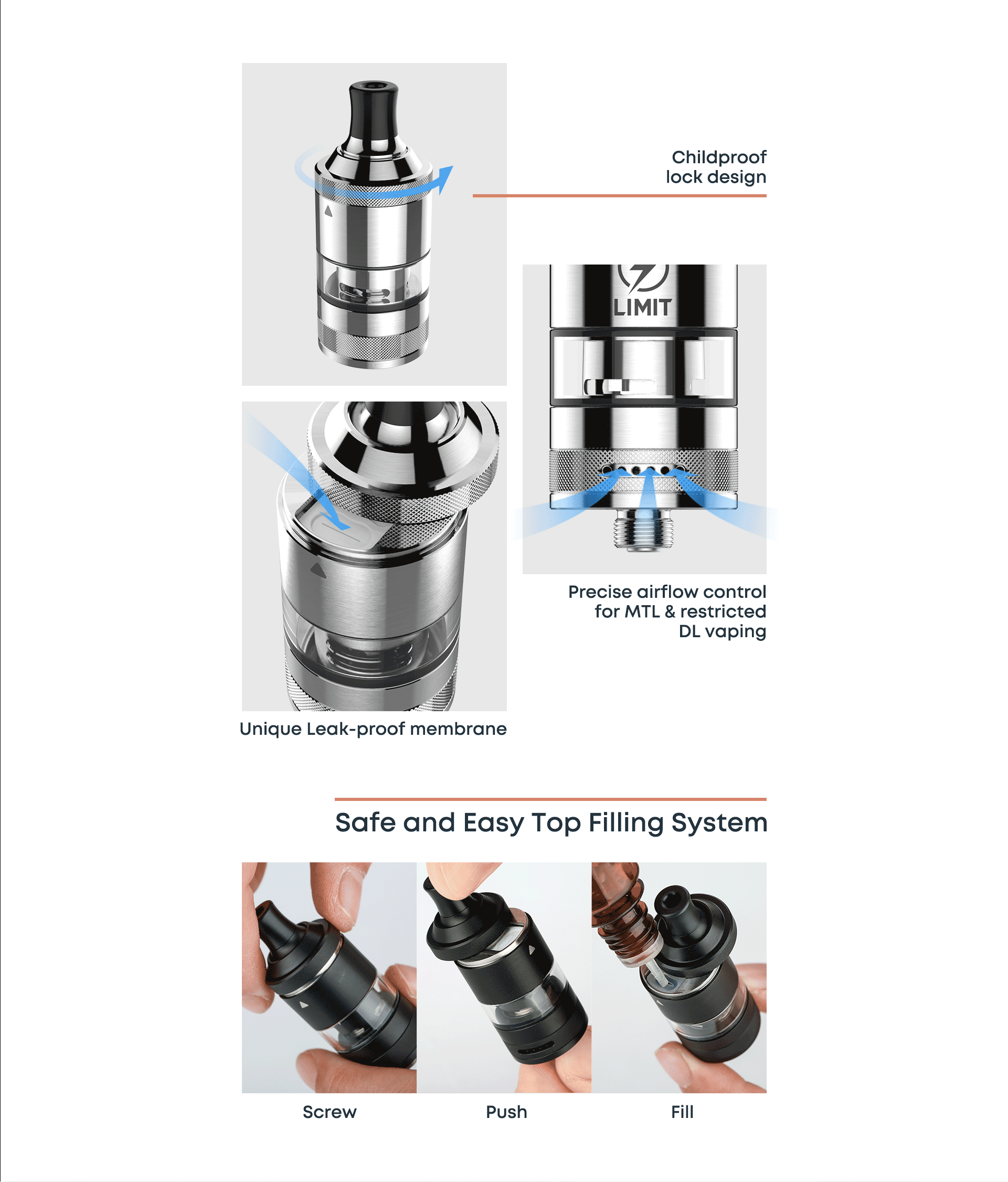 Childproof lock design

LIMIT

Precise airflow control for MTL & restricted DL vaping

Unique Leak-proof membrane

Safe and Easy Top Filling System

Screw

Push

Fill